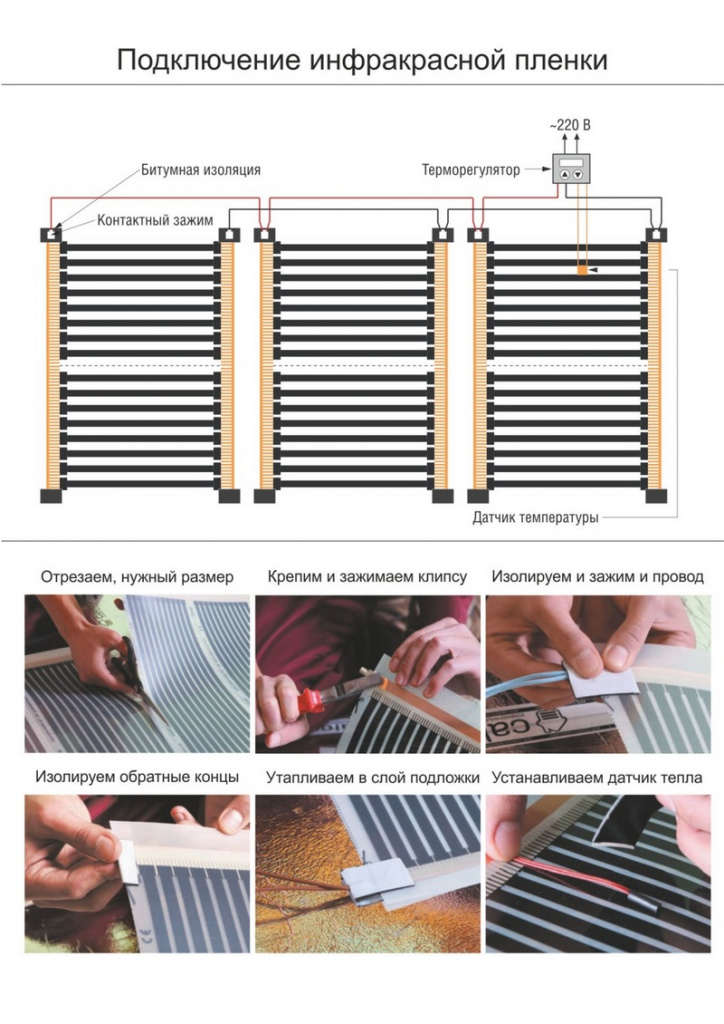 Подключение инфракрасной пленки

~220 В

Битумная изоляция

Терморегулятор

Контактный зажим

Датчик температуры

Отрезаем, нужный размер

Крепим и зажимаем клипсу

Изолируем и зажим и провод

Изолируем обратные концы

Утапливаем в слой подложки

Устанавливаем датчик тепла